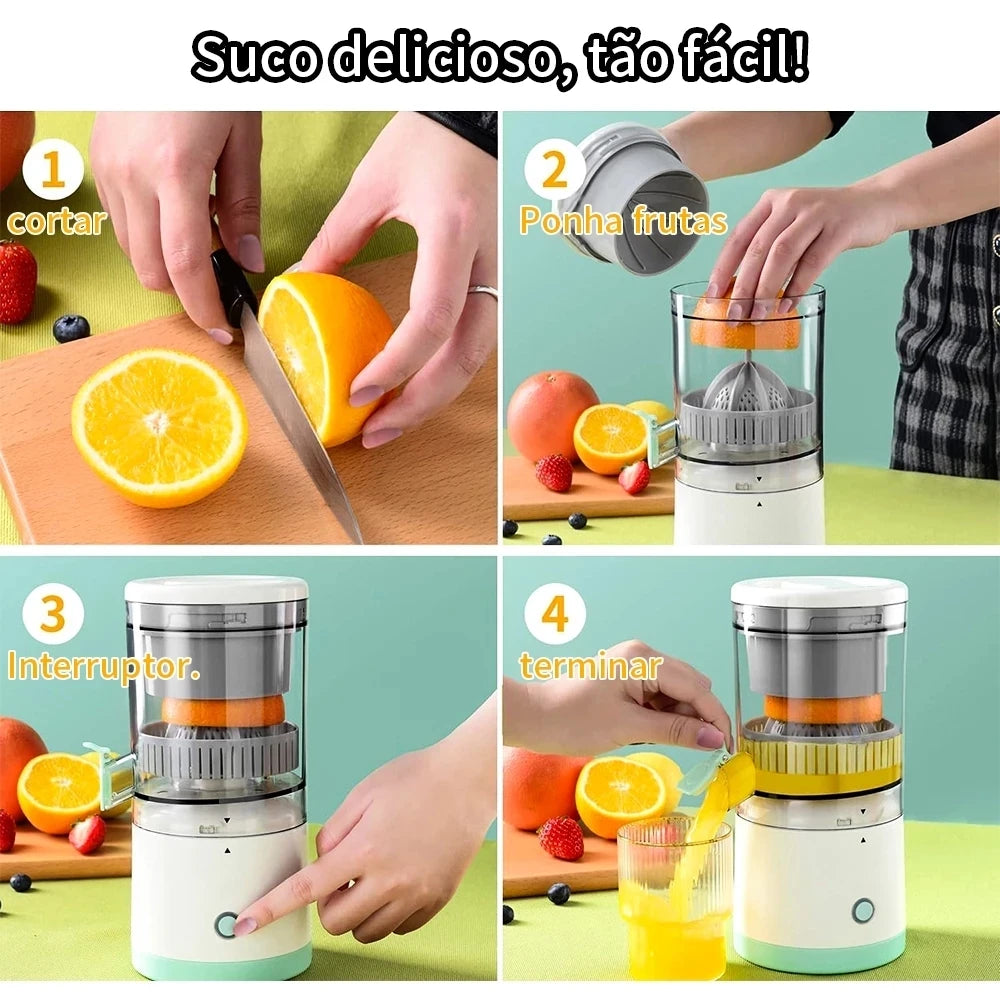 Suco delicioso, tão fácil!

1
cortar

2
Ponha frutas

3
Interruptor.

4
terminar